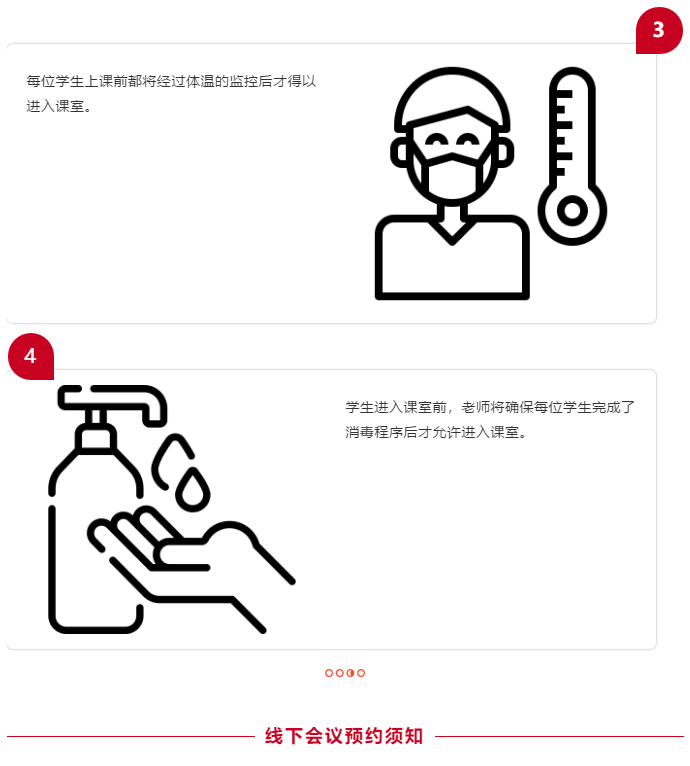 3

每位学生上课前都将经过体温的监控后才得以进入课室。

4

学生进入课室前，老师将确保每位学生完成了消毒程序后才允许进入课室。

线下会议预约须知